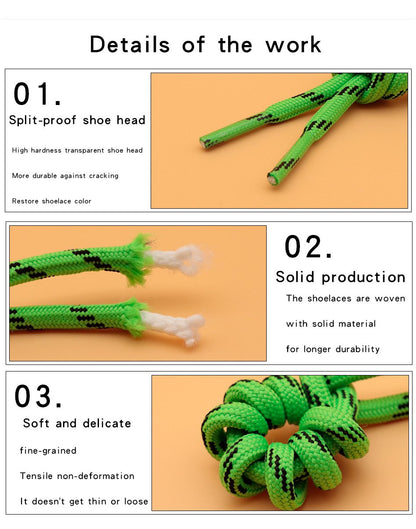 Details of the work

01.

Split-proof shoe head

High hardness transparent shoe head

More durable against cracking

Restore shoelace color

02.

Solid production

The shoelaces are woven

with solid material

for longer durability

03.

Soft and delicate

fine-grained

Tensile non-deformation

It doesn't get thin or loose