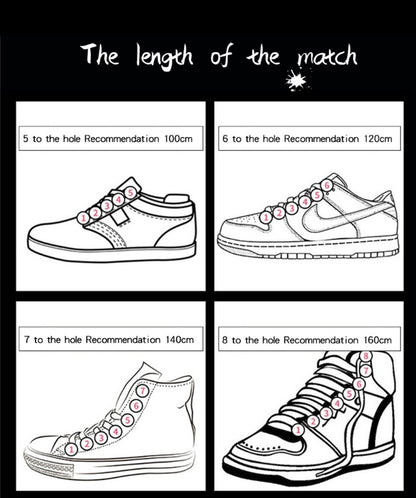 The length of the match

5 to the hole Recommendation 100cm

1 2 3 4 5

6 to the hole Recommendation 120cm

1 2 3 4 5 6

7 to the hole Recommendation 140cm

1 2 3 4 5 6 7

8 to the hole Recommendation 160cm

1 2 3 4 5 6 7 8