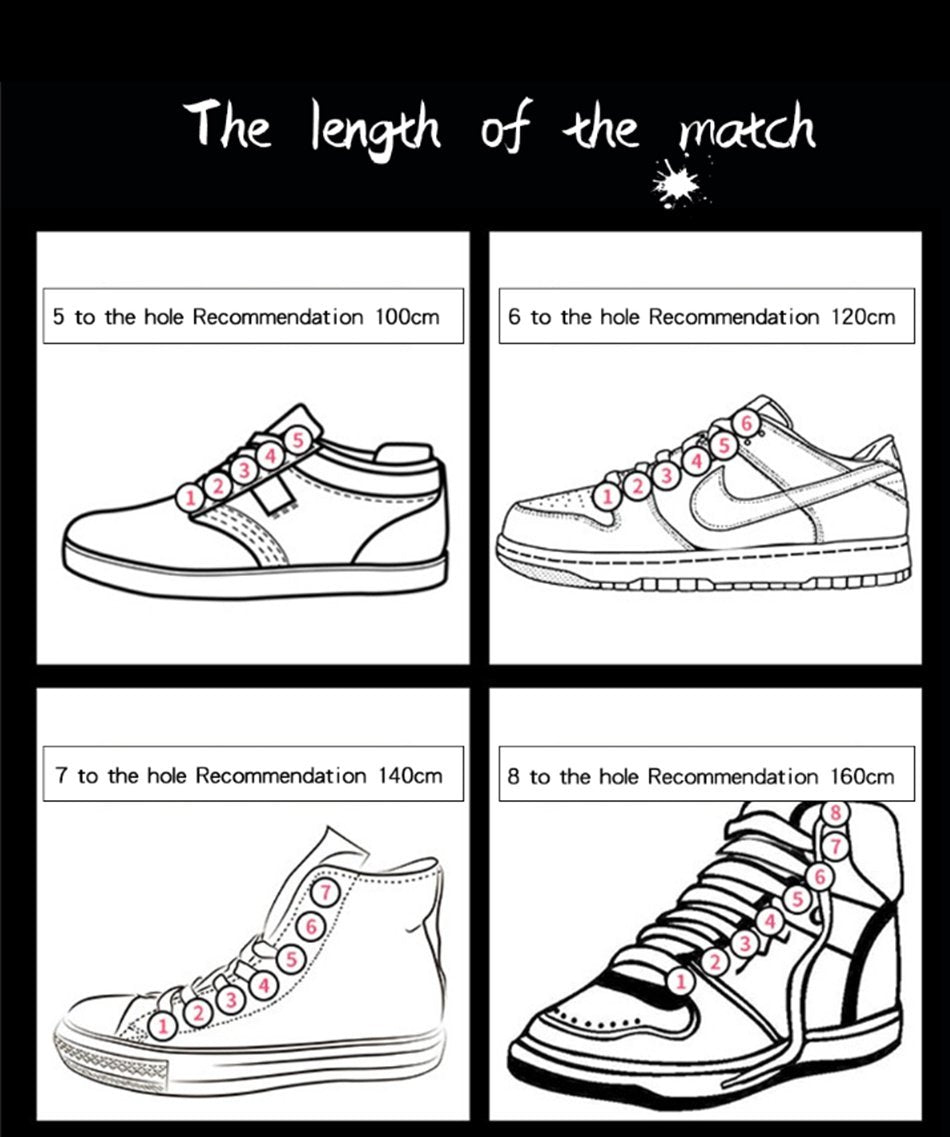 The length of the match

5 to the hole Recommendation 100cm

1 2 3 4 5

6 to the hole Recommendation 120cm

1 2 3 4 5 6

7 to the hole Recommendation 140cm

1 2 3 4 5 6 7

8 to the hole Recommendation 160cm

1 2 3 4 5 6 7 8